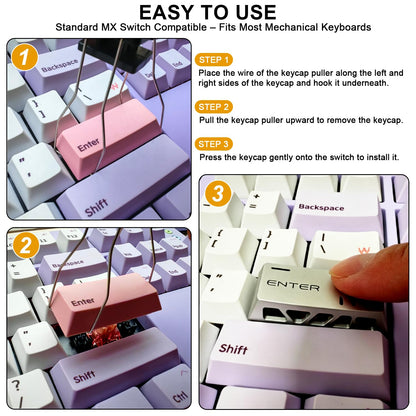 EASY TO USE
Standard MX Switch Compatible – Fits Most Mechanical Keyboards

1

Backspace

Enter

Shift

STEP 1
Place the wire of the keycap puller along the left and right sides of the keycap and hook it underneath.

STEP 2
Pull the keycap puller upward to remove the keycap.

STEP 3
Press the keycap gently onto the switch to install it.

2

Backspace

Enter

Shift

Ctrl

3

Backspace

ENTER

Shift